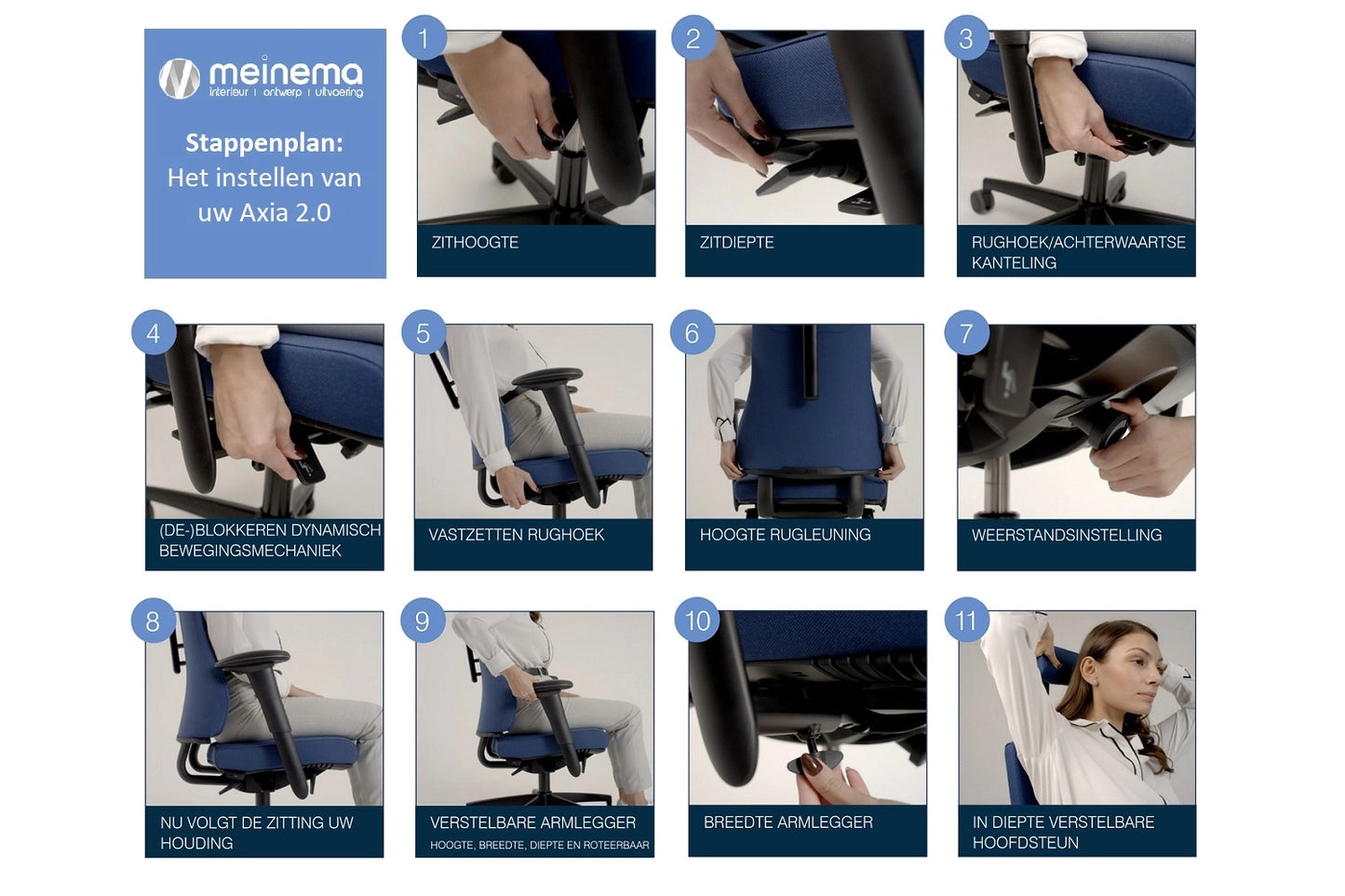 meinema
interieur | ontwerp | uitvoering

Stappenplan:
Het instellen van uw Axia 2.0

1
ZITHOOGTE

2
ZITDIEPTE

3
RUGHOEK/ACHTERWAARTSE KANTELING

4
(DE-)BLOKKEREN DYNAMISCH BEWEGINGSMECHANIEK

5
VASTZETTEN RUGHOEK

6
HOOGTE RUGLEUNING

7
WEERSTANDSINSTELLING

8
NU VOLGT DE ZITTING UW HOUDING

9
VERSTELBARE ARMLEGGER
HOOGTE, BREEDTE, DIEPTE EN ROTEERBAAR

10
BREEDTE ARMLEGGER

11
IN DIEPTE VERSTELBARE HOOFDSTEUN