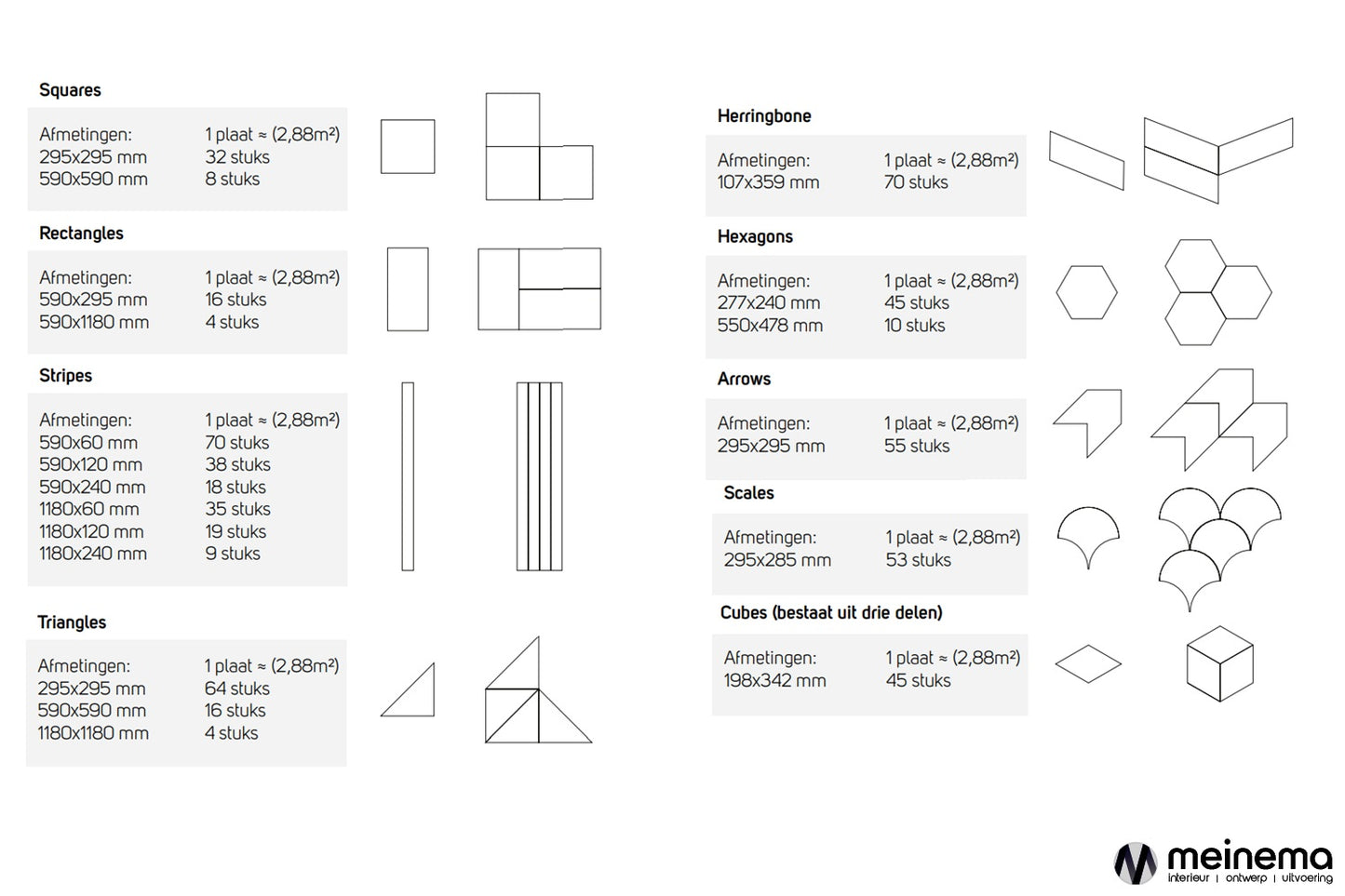 Squares

| Afmetingen: | 1 plaat ≈ (2,88m²) |
|---|---|
| 295x295 mm | 32 stuks |
| 590x590 mm | 8 stuks |

Rectangles

| Afmetingen: | 1 plaat ≈ (2,88m²) |
|---|---|
| 590x295 mm | 16 stuks |
| 590x1180 mm | 4 stuks |

Stripes

| Afmetingen: | 1 plaat ≈ (2,88m²) |
|---|---|
| 590x60 mm | 70 stuks |
| 590x120 mm | 38 stuks |
| 590x240 mm | 18 stuks |
| 1180x60 mm | 35 stuks |
| 1180x120 mm | 19 stuks |
| 1180x240 mm | 9 stuks |

Triangles

| Afmetingen: | 1 plaat ≈ (2,88m²) |
|---|---|
| 295x295 mm | 64 stuks |
| 590x590 mm | 16 stuks |
| 1180x1180 mm | 4 stuks |

Herringbone

| Afmetingen: | 1 plaat ≈ (2,88m²) |
|---|---|
| 107x359 mm | 70 stuks |

Hexagons

| Afmetingen: | 1 plaat ≈ (2,88m²) |
|---|---|
| 277x240 mm | 45 stuks |
| 550x478 mm | 10 stuks |

Arrows

| Afmetingen: | 1 plaat ≈ (2,88m²) |
|---|---|
| 295x295 mm | 55 stuks |

Scales

| Afmetingen: | 1 plaat ≈ (2,88m²) |
|---|---|
| 295x285 mm | 53 stuks |

Cubes (bestaat uit drie delen)

| Afmetingen: | 1 plaat ≈ (2,88m²) |
|---|---|
| 198x342 mm | 45 stuks |

meinema
interieur | ontwerp | uitvoering