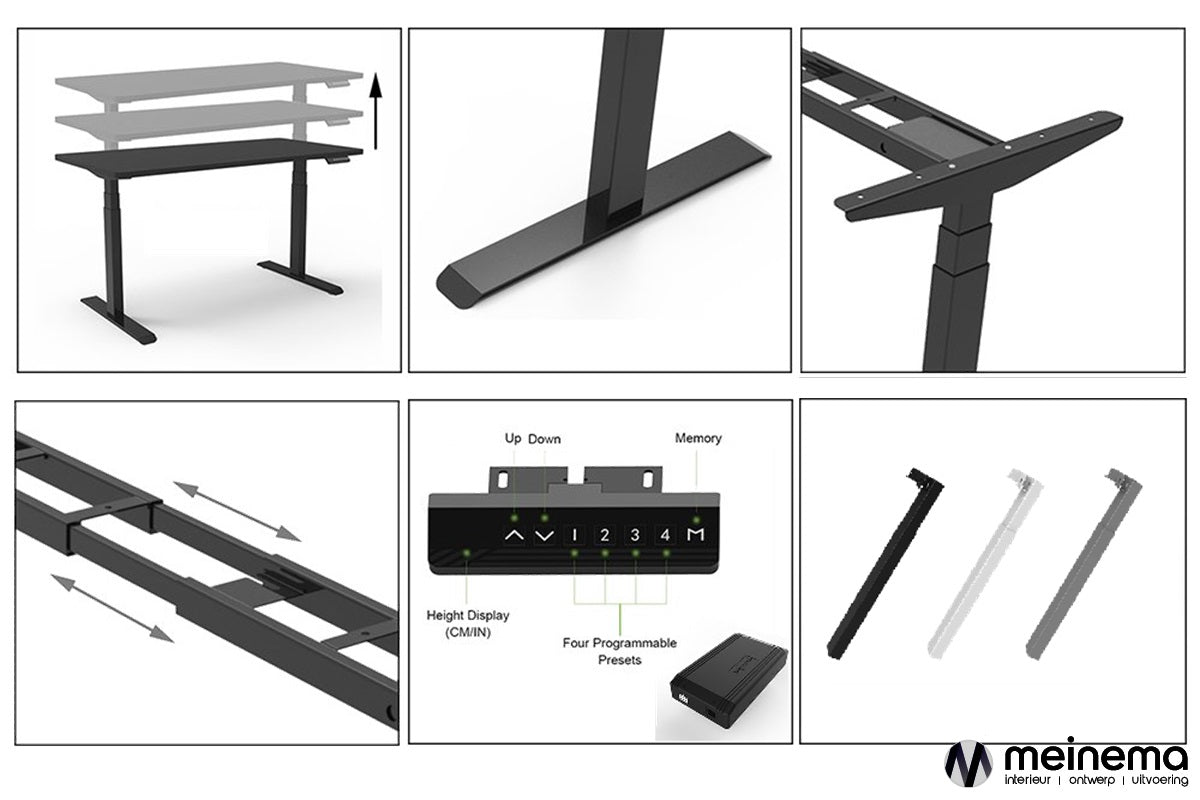 Up Down

Memory

1 2 3 4 M

Height Display (CM/IN)

Four Programmable Presets

meinema
interieur | ontwerp | uitvoering